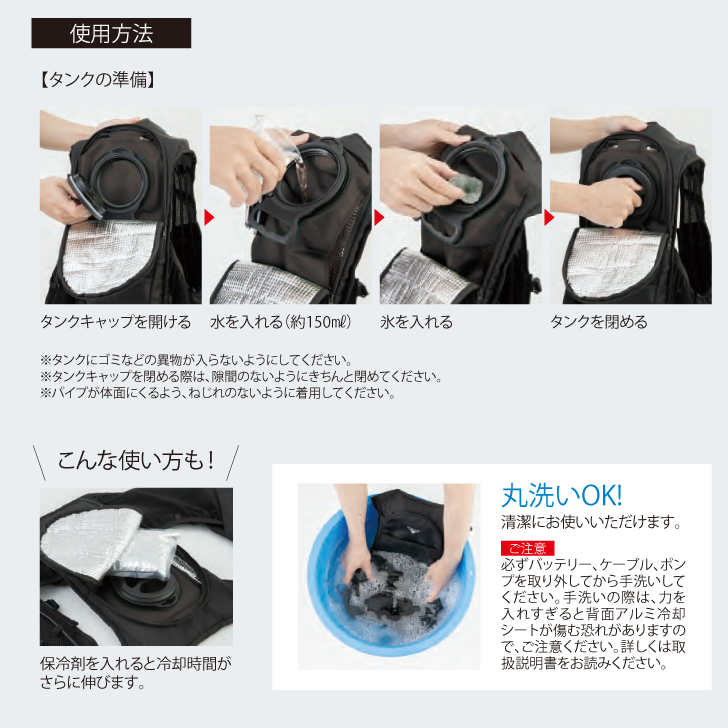 使用方法

【タンクの準備】

タンクキャップを開ける

水を入れる（約150㎖）

氷を入れる

タンクを閉める

※タンクにゴミなどの異物が入らないようにしてください。
※タンクキャップを閉める際は、隙間のないようにきちんと閉めてください。
※パイプが体面にくるよう、ねじれのないように着用してください。

こんな使い方も！

保冷剤を入れると冷却時間がさらに伸びます。

丸洗いOK!

清潔にお使いいただけます。

ご注意

必ずバッテリー、ケーブル、ポンプを取り外してから手洗いしてください。手洗いの際は、力を入れすぎると背面アルミ冷却シートが傷む恐れがありますので、ご注意ください。詳しくは取扱説明書をお読みください。